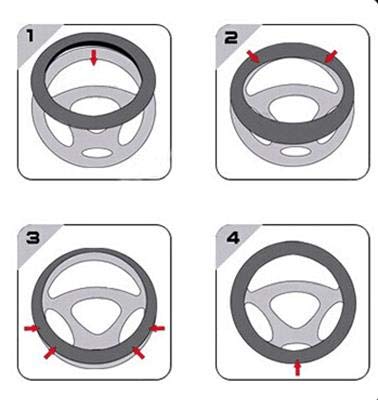 1

2

3

4