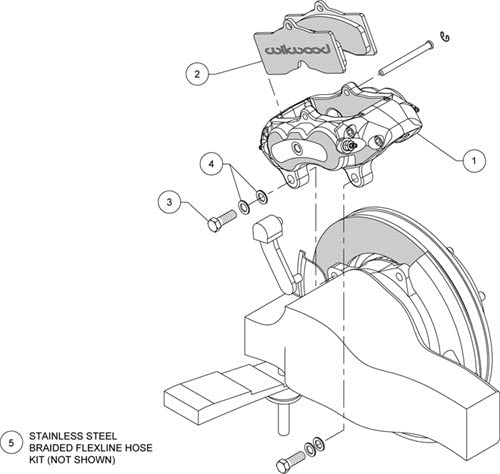 wilwood

2

1

4

3

5 STAINLESS STEEL BRAIDED FLEXLINE HOSE KIT (NOT SHOWN)