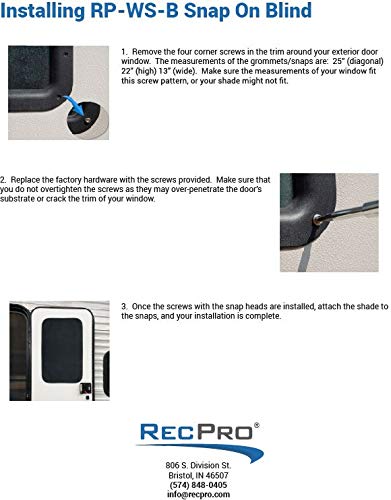 Installing RP-WS-B Snap On Blind

1. Remove the four corner screws in the trim around your exterior door window. The measurements of the grommets/snaps are: 25" (diagonal) 22" (high) 13" (wide). Make sure the measurements of your window fit this screw pattern, or your shade might not fit.

2. Replace the factory hardware with the screws provided. Make sure that you do not overtighten the screws as they may over-penetrate the door's substrate or crack the trim of your window.

3. Once the screws with the snap heads are installed, attach the shade to the snaps, and your installation is complete.

RECPRO®

806 S. Division St.
Bristol, IN 46507
(574) 848-0405
info@recpro.com