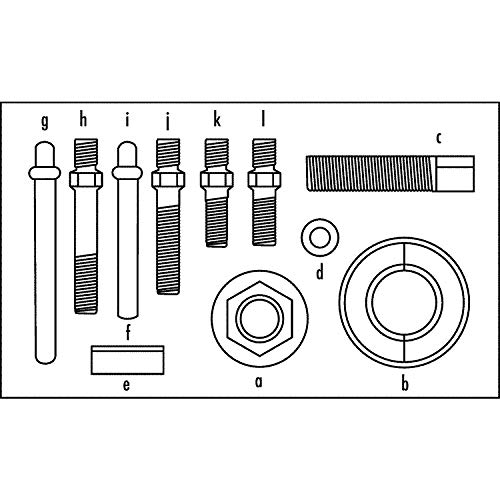 g h i j k l

c

d

f

e

a

b