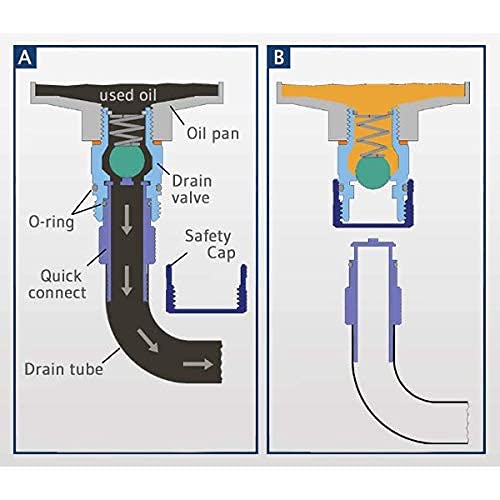 A

used oil

Oil pan

Drain valve

O-ring

Safety Cap

Quick connect

Drain tube

B