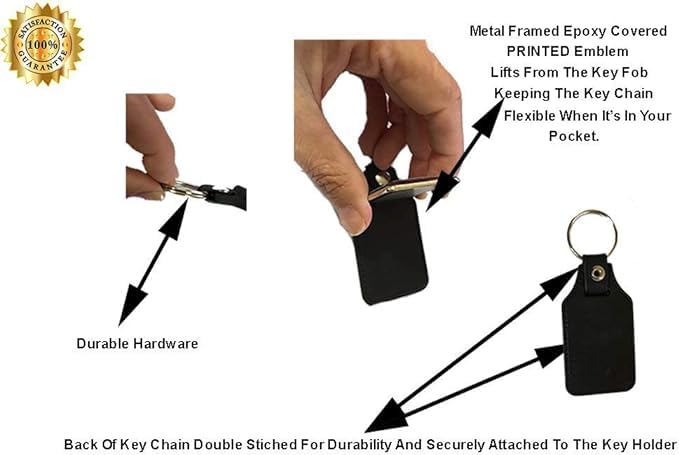 SATISFACTION 100% GUARANTEE

Metal Framed Epoxy Covered PRINTED Emblem Lifts From The Key Fob Keeping The Key Chain Flexible When It's In Your Pocket.

Durable Hardware

Back Of Key Chain Double Stiched For Durability And Securely Attached To The Key Holder