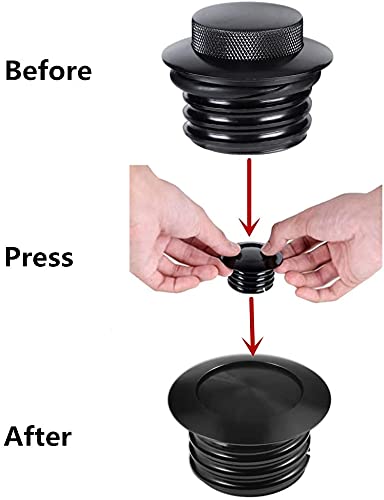 Before

Press

After