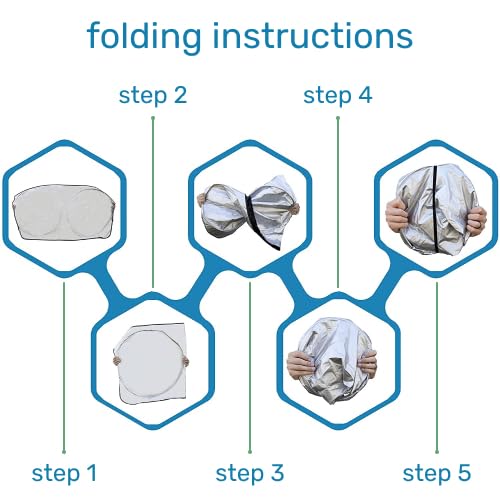 folding instructions

step 2

step 4

step 1

step 3

step 5