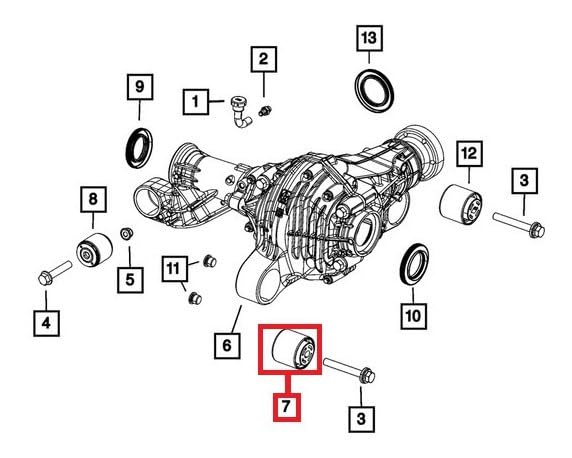 13
2
9
1
12
3
8
5
11
4
10
6
7
3