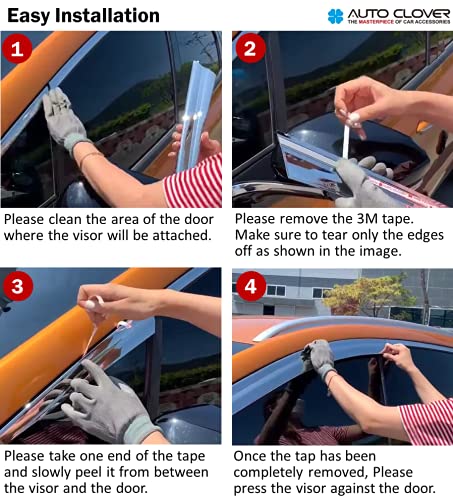 Easy Installation

AUTO CLOVER
THE MASTERPIECE OF CAR ACCESSORIES

1

Please clean the area of the door where the visor will be attached.

2

Please remove the 3M tape. Make sure to tear only the edges off as shown in the image.

3

Please take one end of the tape and slowly peel it from between the visor and the door.

4

Once the tap has been completely removed, Please press the visor against the door.