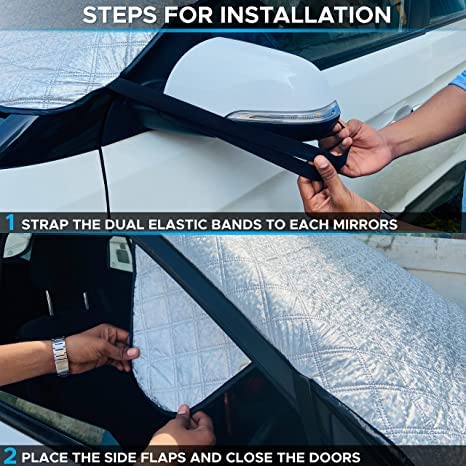 STEPS FOR INSTALLATION

1 STRAP THE DUAL ELASTIC BANDS TO EACH MIRRORS

2 PLACE THE SIDE FLAPS AND CLOSE THE DOORS