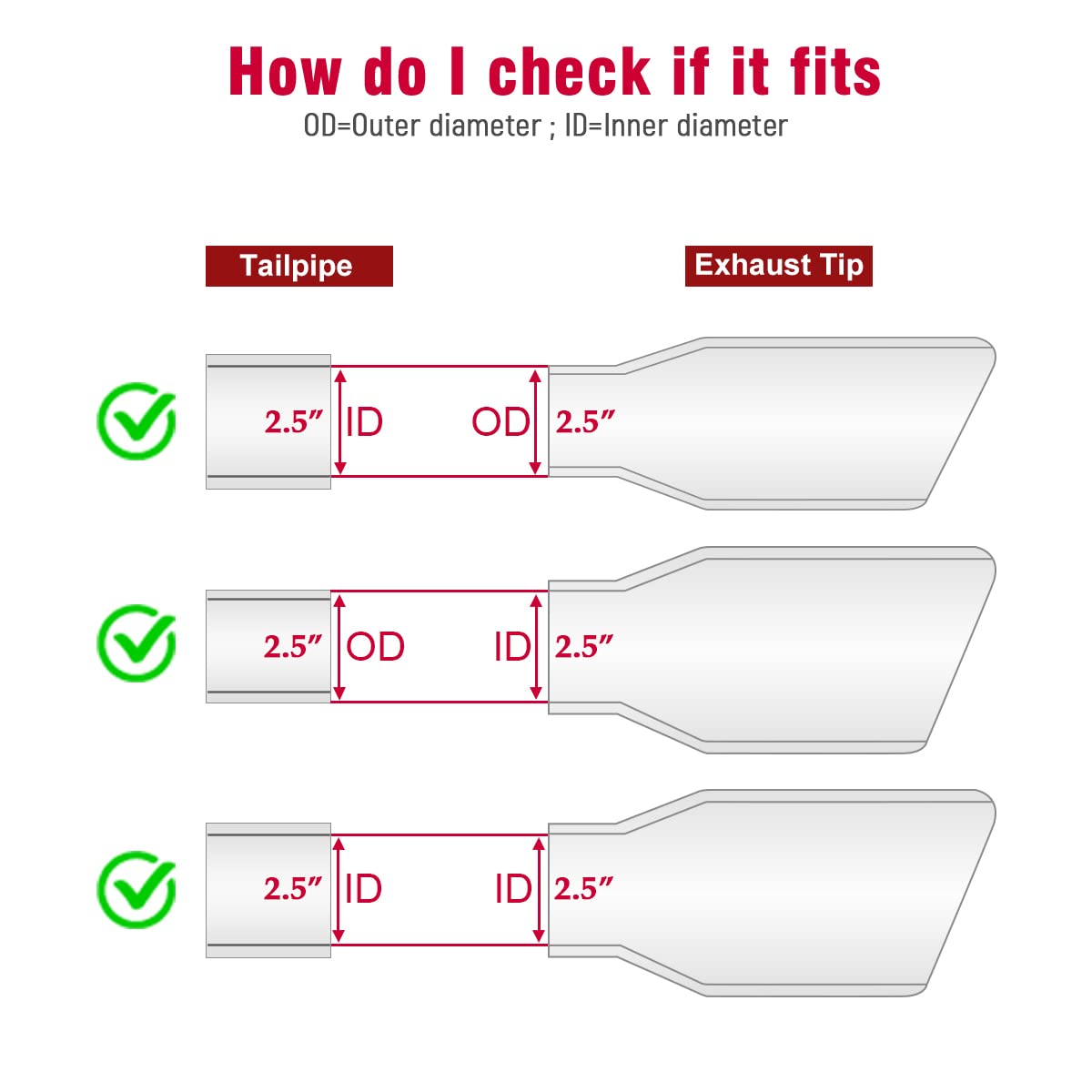 How do I check if it fits
OD=Outer diameter ; ID=Inner diameter

Tailpipe

Exhaust Tip

2.5″ ID OD 2.5″

2.5″ OD ID 2.5″

2.5″ ID ID 2.5″