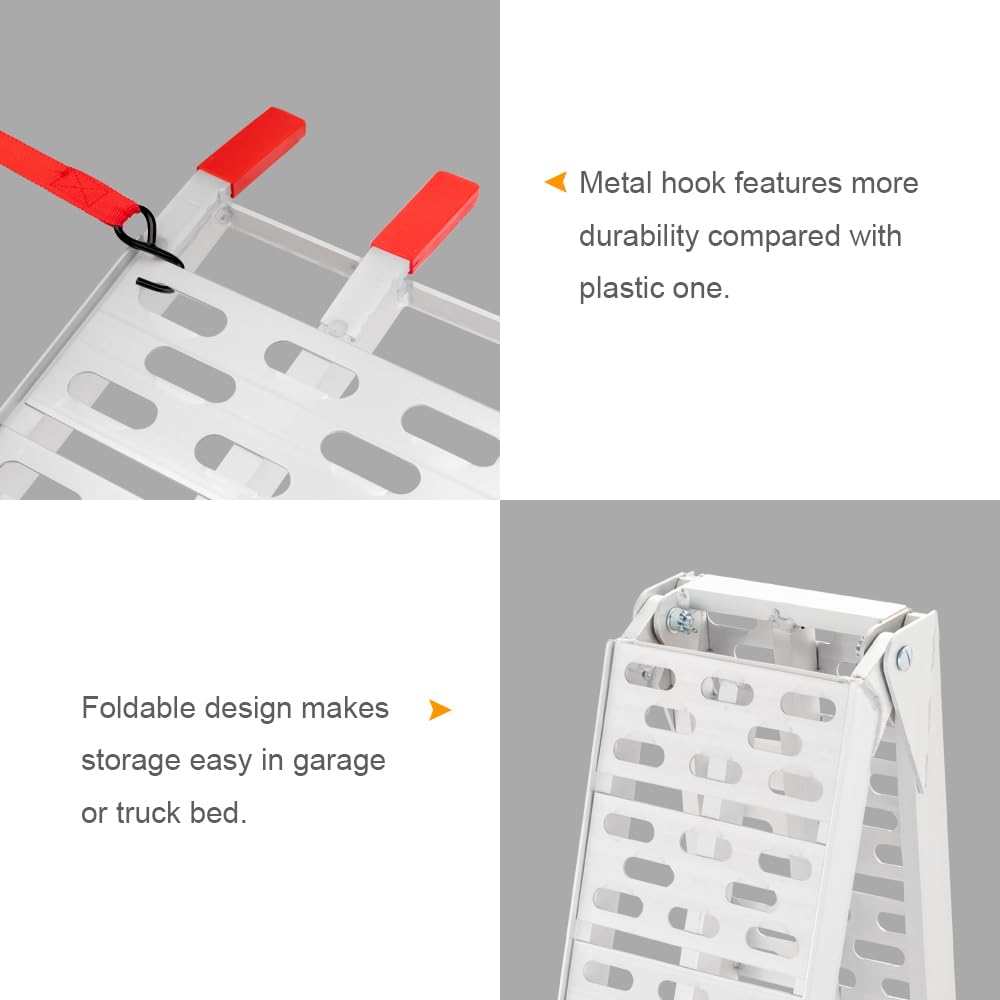 Metal hook features more durability compared with plastic one.

Foldable design makes storage easy in garage or truck bed.