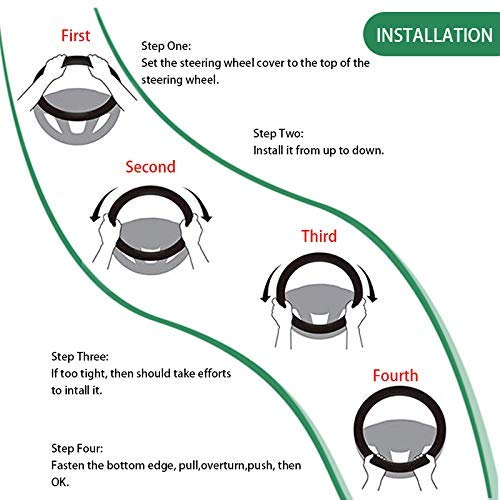 INSTALLATION

First

Step One:
Set the steering wheel cover to the top of the steering wheel.

Step Two:
Install it from up to down.

Second

Third

Step Three:
If too tight, then should take efforts to intall it.

Fourth

Step Four:
Fasten the bottom edge, pull,overturn,push, then OK.