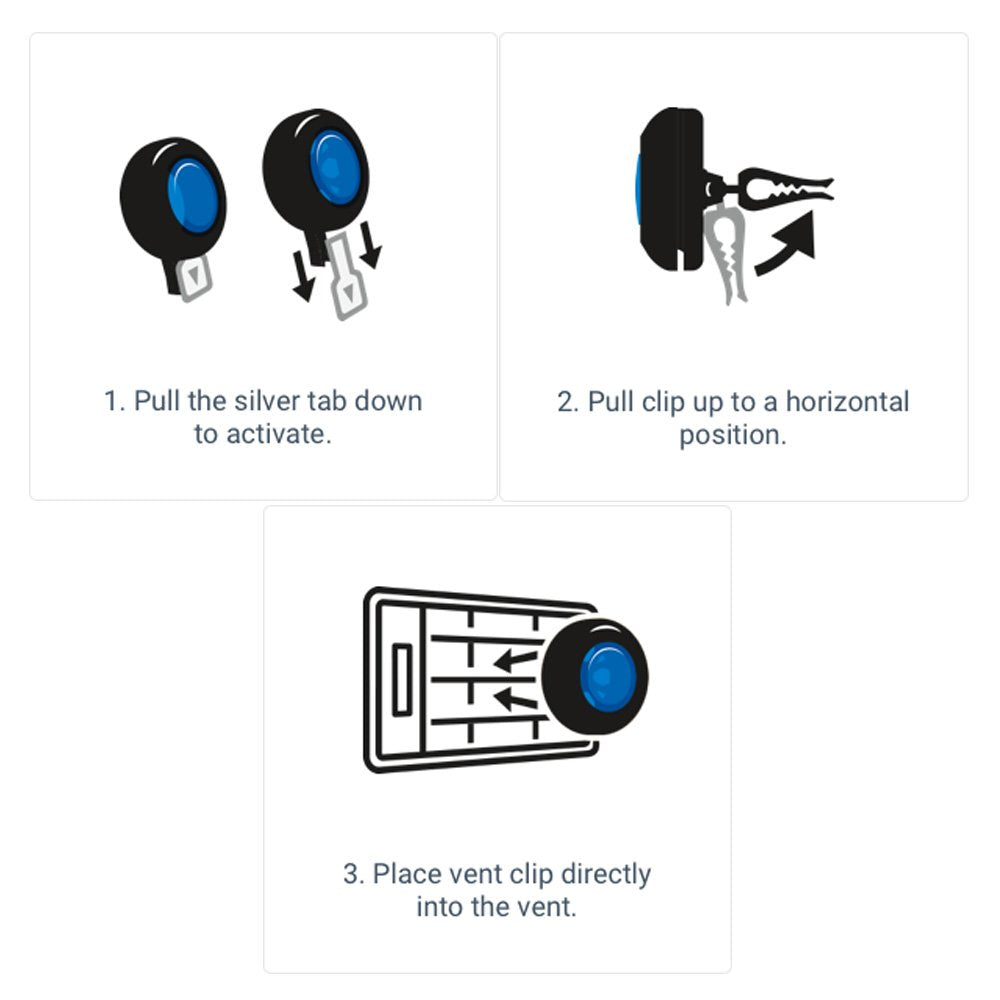 1. Pull the silver tab down to activate.

2. Pull clip up to a horizontal position.

3. Place vent clip directly into the vent.