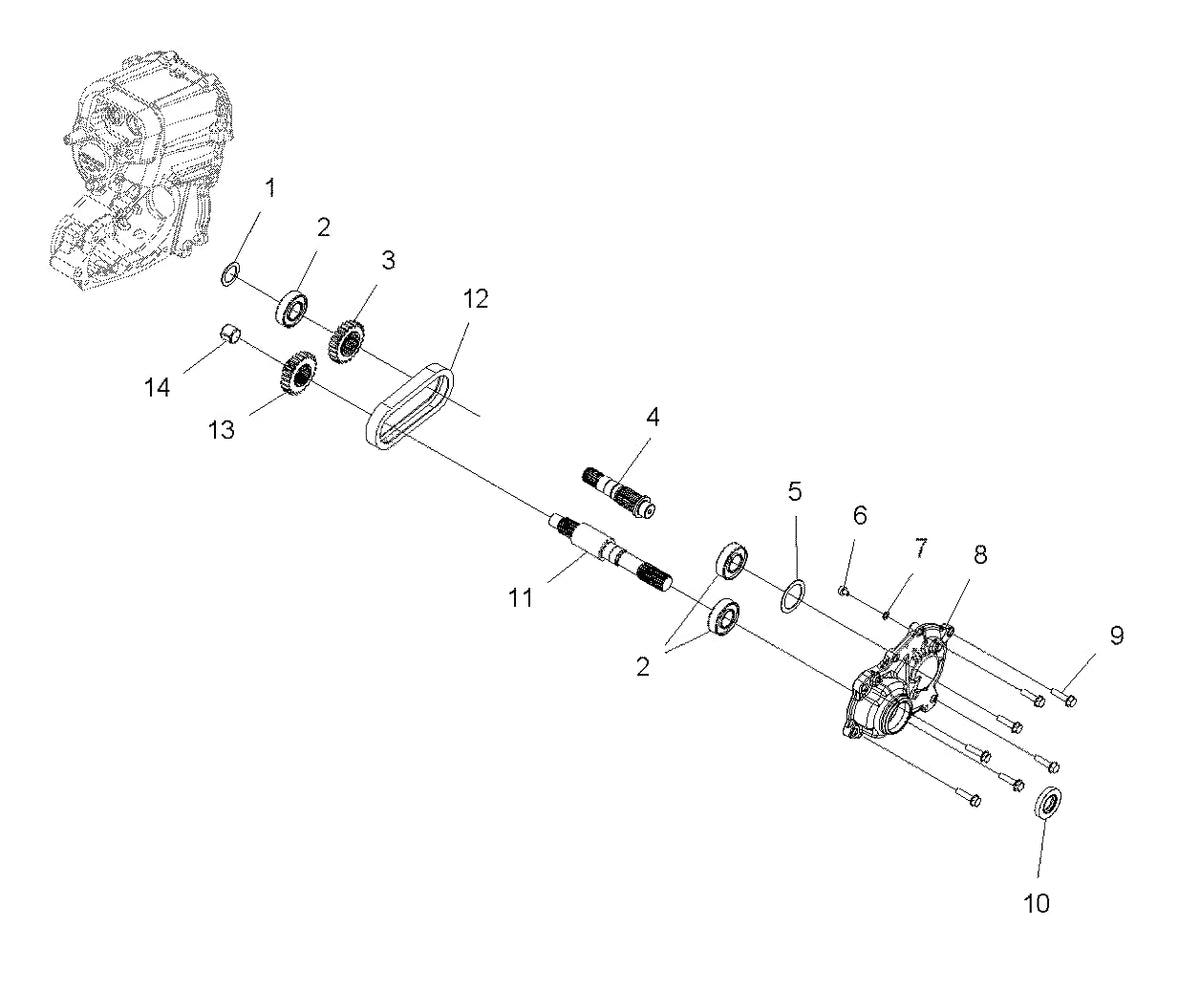 1
2
3
12
14
13
4
5
6
7
8
11
2
9
10