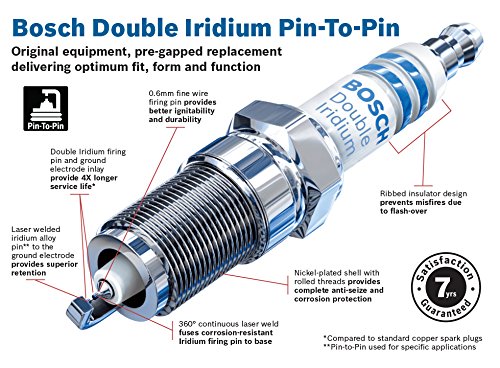 Bosch Double Iridium Pin-To-Pin

Original equipment, pre-gapped replacement delivering optimum fit, form and function

Pin-To-Pin

0.6mm fine wire firing pin provides better ignitability and durability

BOSCH Double Iridium

Double Iridium firing pin and ground electrode inlay provide 4X longer service life*

Ribbed insulator design prevents misfires due to flash-over

Laser welded iridium alloy pin** to the ground electrode provides superior retention

Nickel-plated shell with rolled threads provides complete anti-seize and corrosion protection

Satisfaction 7 yrs Guaranteed

360° continuous laser weld fuses corrosion-resistant Iridium firing pin to base

*Compared to standard copper spark plugs
**Pin-to-Pin used for specific applications