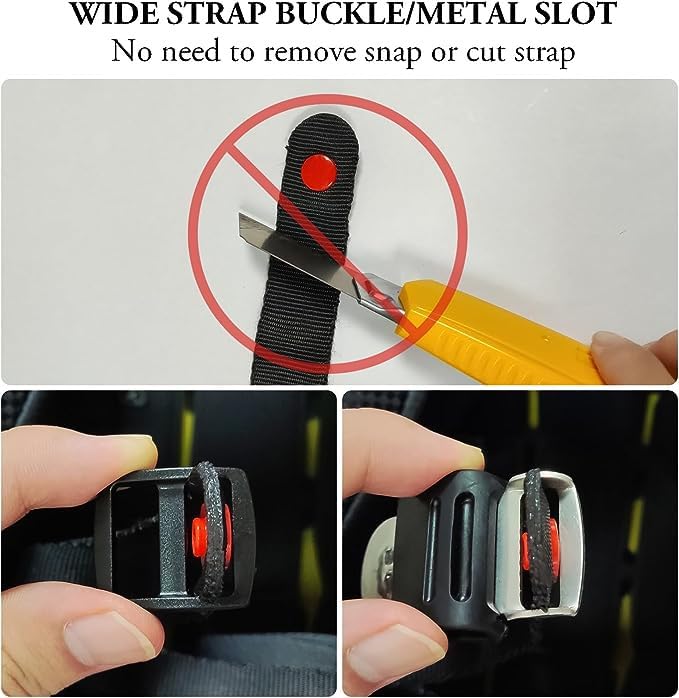 WIDE STRAP BUCKLE/METAL SLOT
No need to remove snap or cut strap