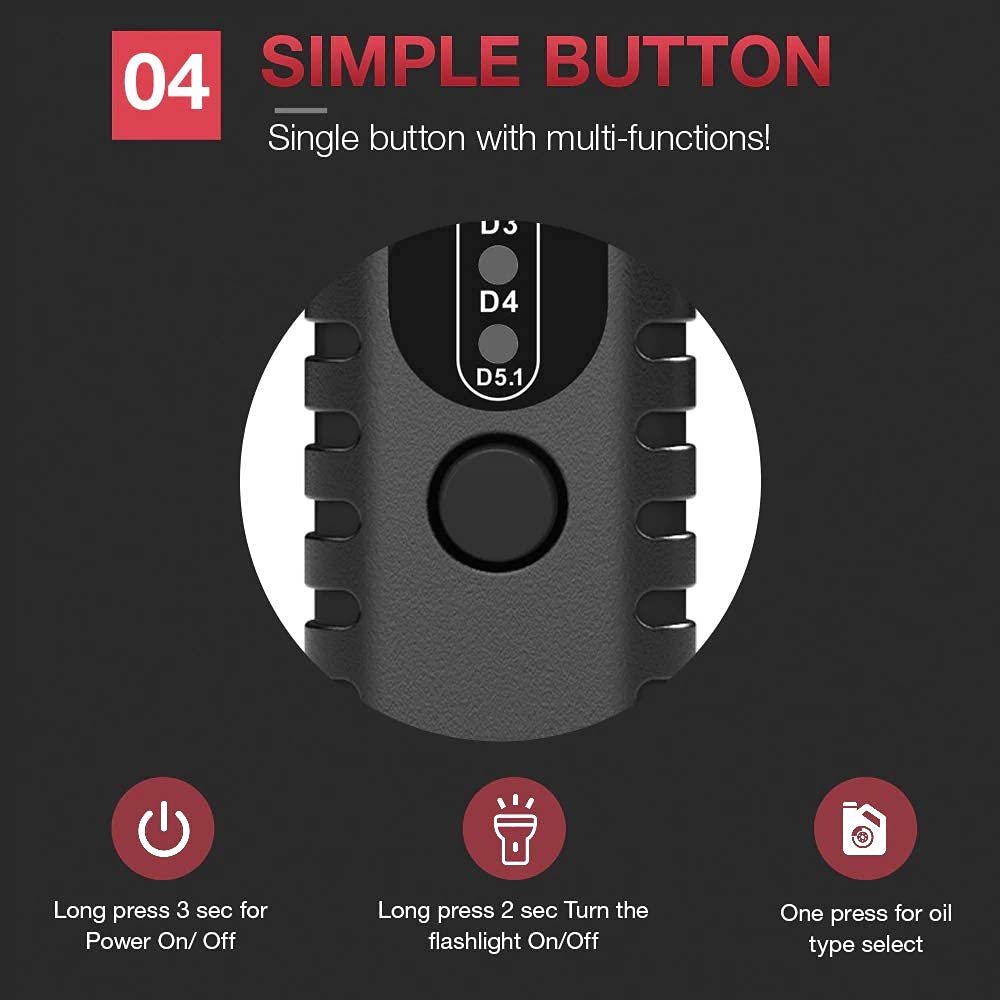 04 SIMPLE BUTTON

Single button with multi-functions!

D3
D4
D5.1

Long press 3 sec for Power On/ Off

Long press 2 sec Turn the flashlight On/Off

One press for oil type select