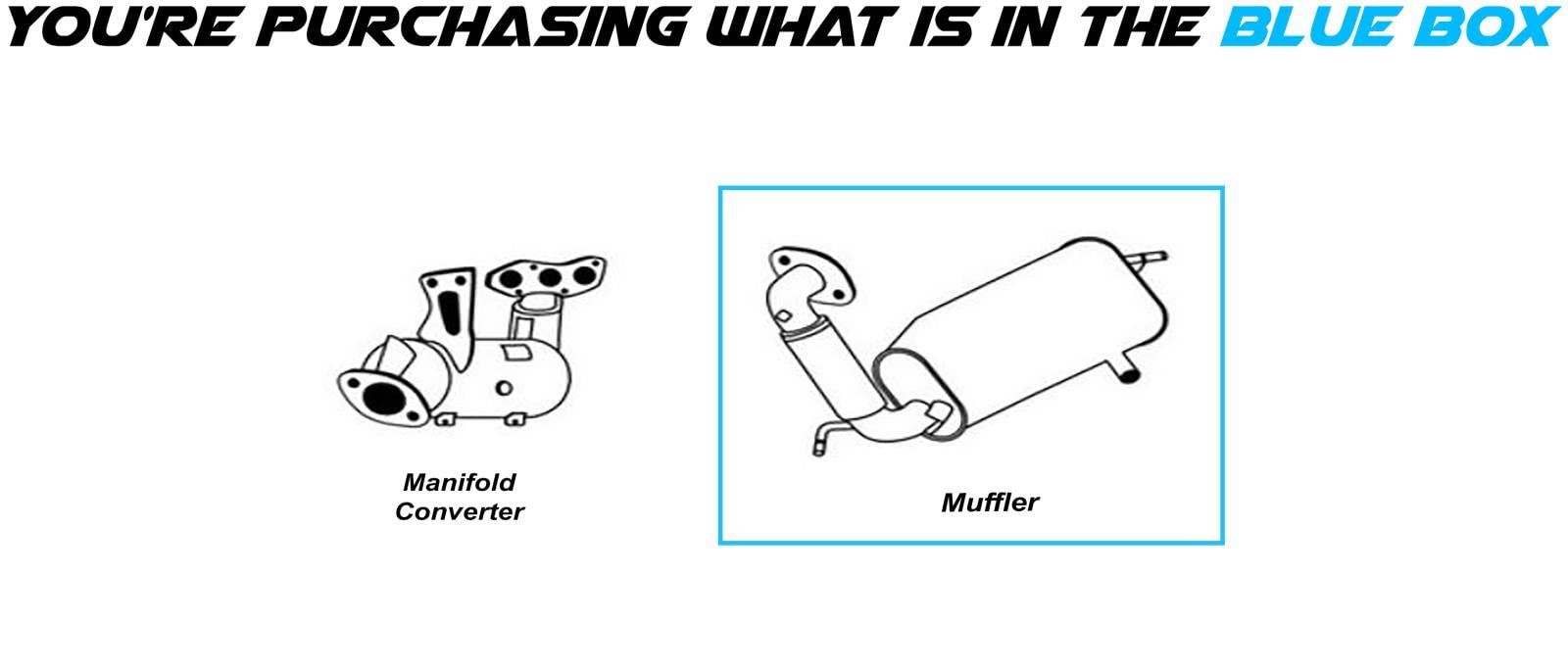 YOU'RE PURCHASING WHAT IS IN THE BLUE BOX

Manifold Converter

Muffler