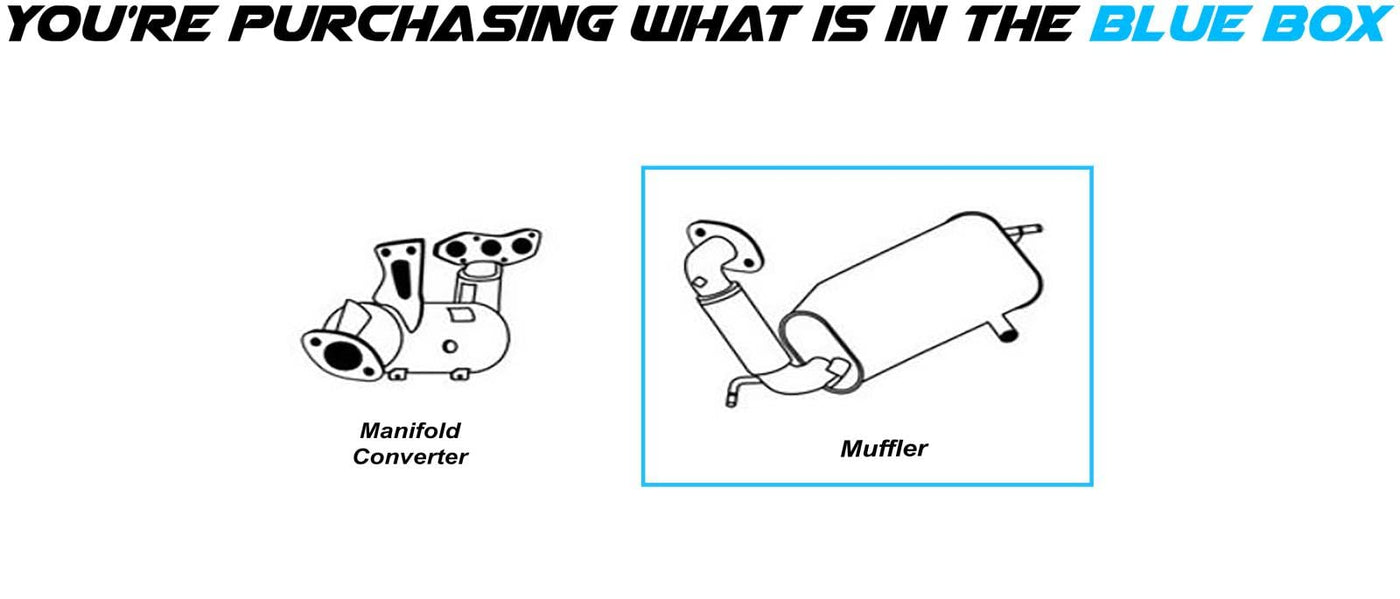 YOU'RE PURCHASING WHAT IS IN THE BLUE BOX

Manifold Converter

Muffler