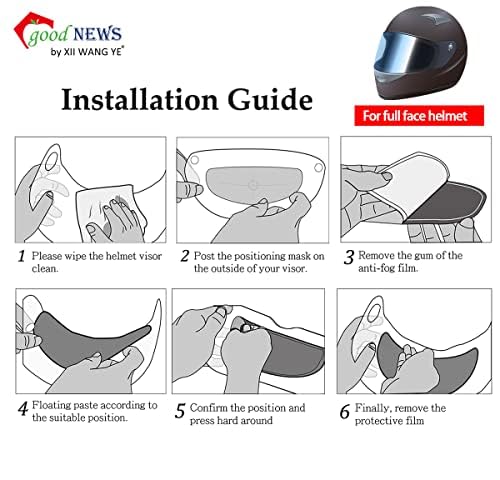 good NEWS
by XII WANG YE®

Installation Guide

For full face helmet

1 Please wipe the helmet visor clean.

2 Post the positioning mask on the outside of your visor.

3 Remove the gum of the anti-fog film.

4 Floating paste according to the suitable position.

5 Confirm the position and press hard around

6 Finally, remove the protective film