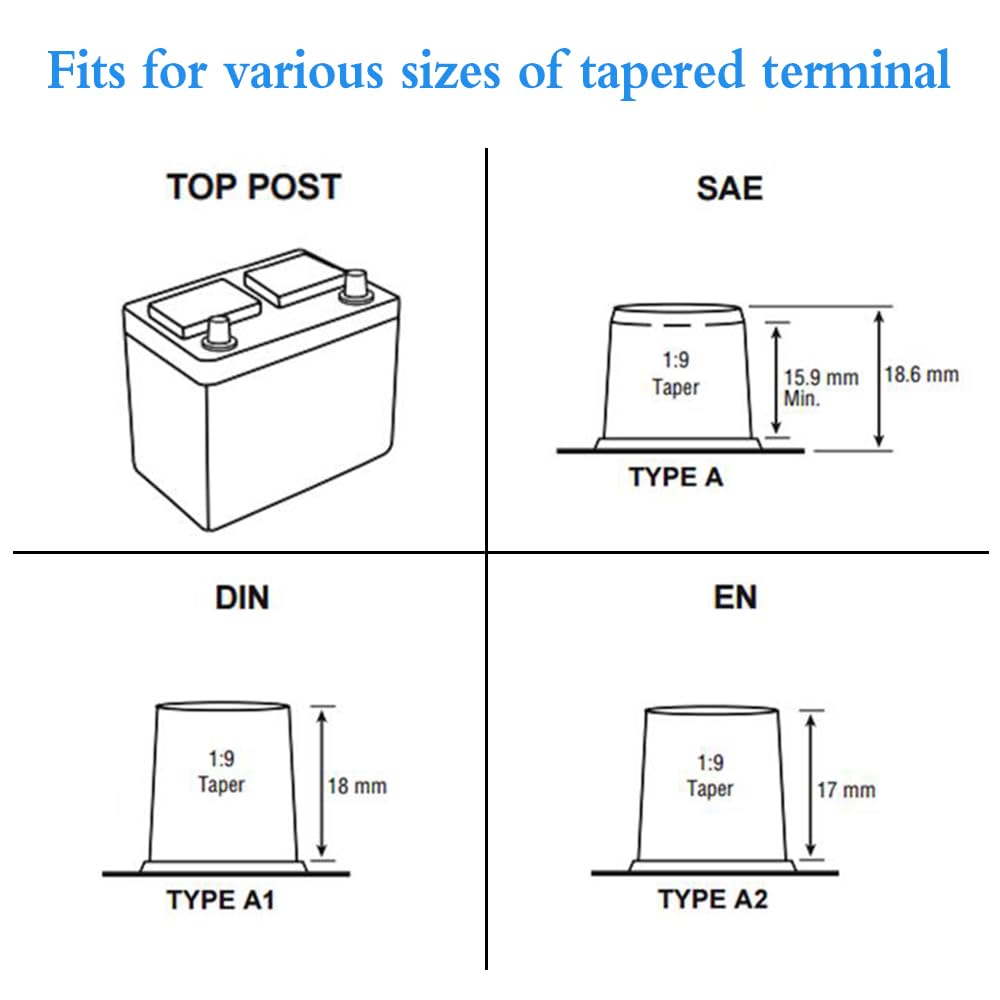 Fits for various sizes of tapered terminal

TOP POST

SAE

1:9
Taper

15.9 mm
Min.

18.6 mm

TYPE A

DIN

1:9
Taper

18 mm

TYPE A1

EN

1:9
Taper

17 mm

TYPE A2