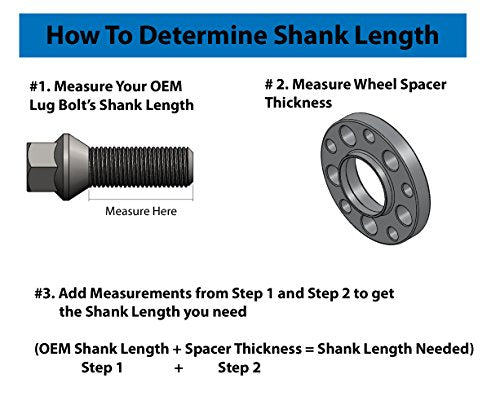 How To Determine Shank Length

#1. Measure Your OEM Lug Bolt's Shank Length

Measure Here

# 2. Measure Wheel Spacer Thickness

#3. Add Measurements from Step 1 and Step 2 to get the Shank Length you need

(OEM Shank Length + Spacer Thickness = Shank Length Needed)
Step 1 + Step 2