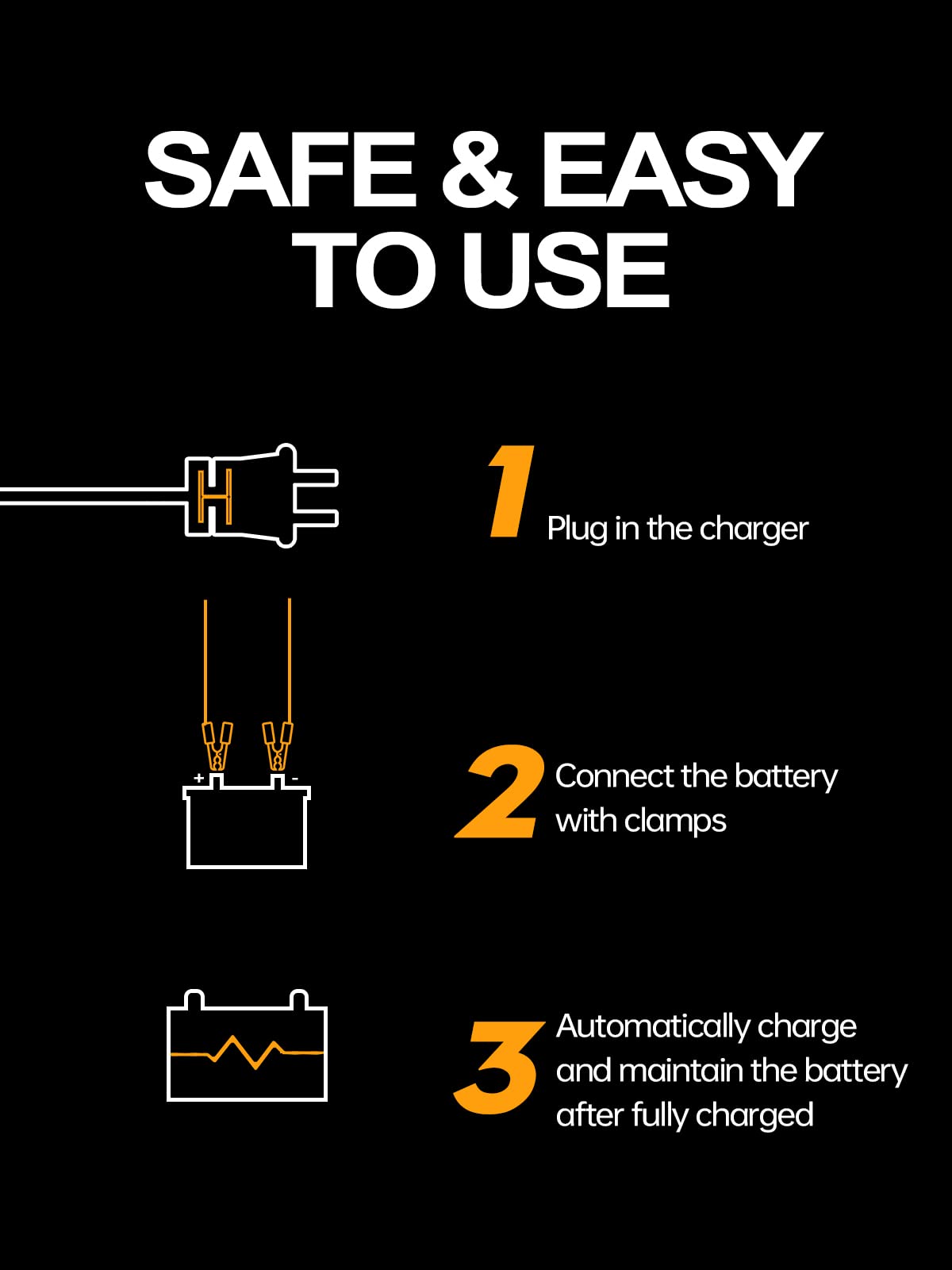 SAFE & EASY TO USE

1 Plug in the charger

+ -

2 Connect the battery with clamps

3 Automatically charge and maintain the battery after fully charged