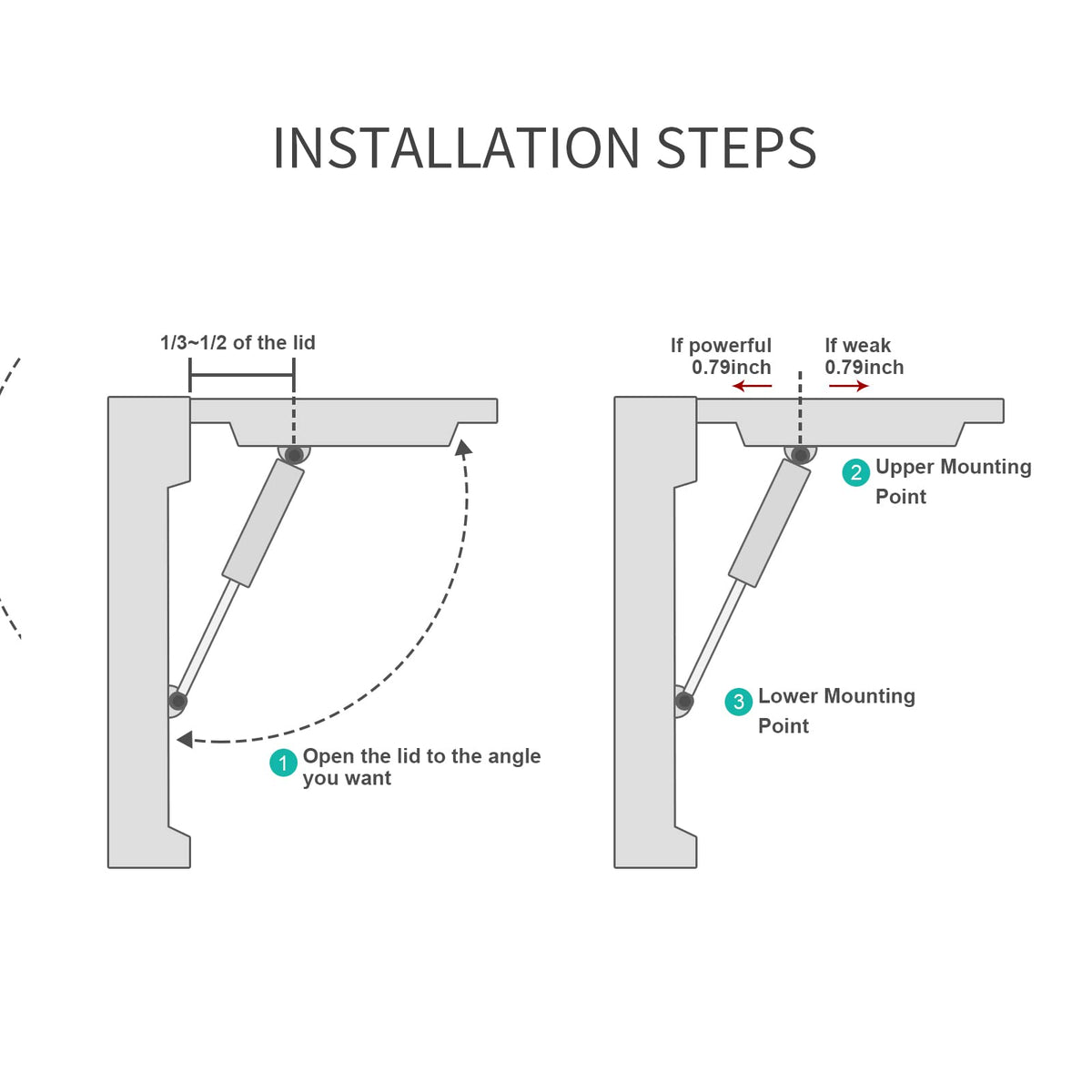 INSTALLATION STEPS

1/3~1/2 of the lid

1 Open the lid to the angle you want

If powerful 0.79inch

If weak 0.79inch

2 Upper Mounting Point

3 Lower Mounting Point