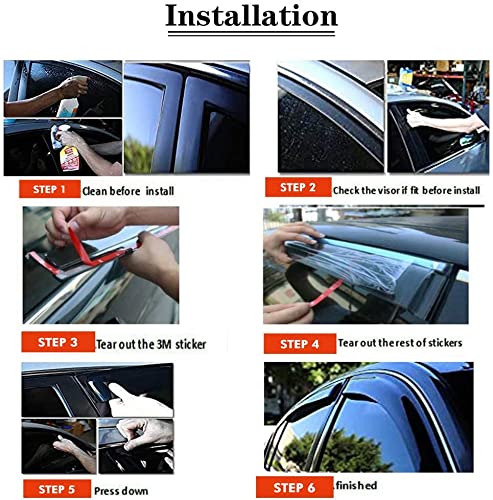 Installation

STEP 1 Clean before install

STEP 2 Check the visor if fit before install

STEP 3 Tear out the 3M sticker

STEP 4 Tear out the rest of stickers

STEP 5 Press down

STEP 6 finished