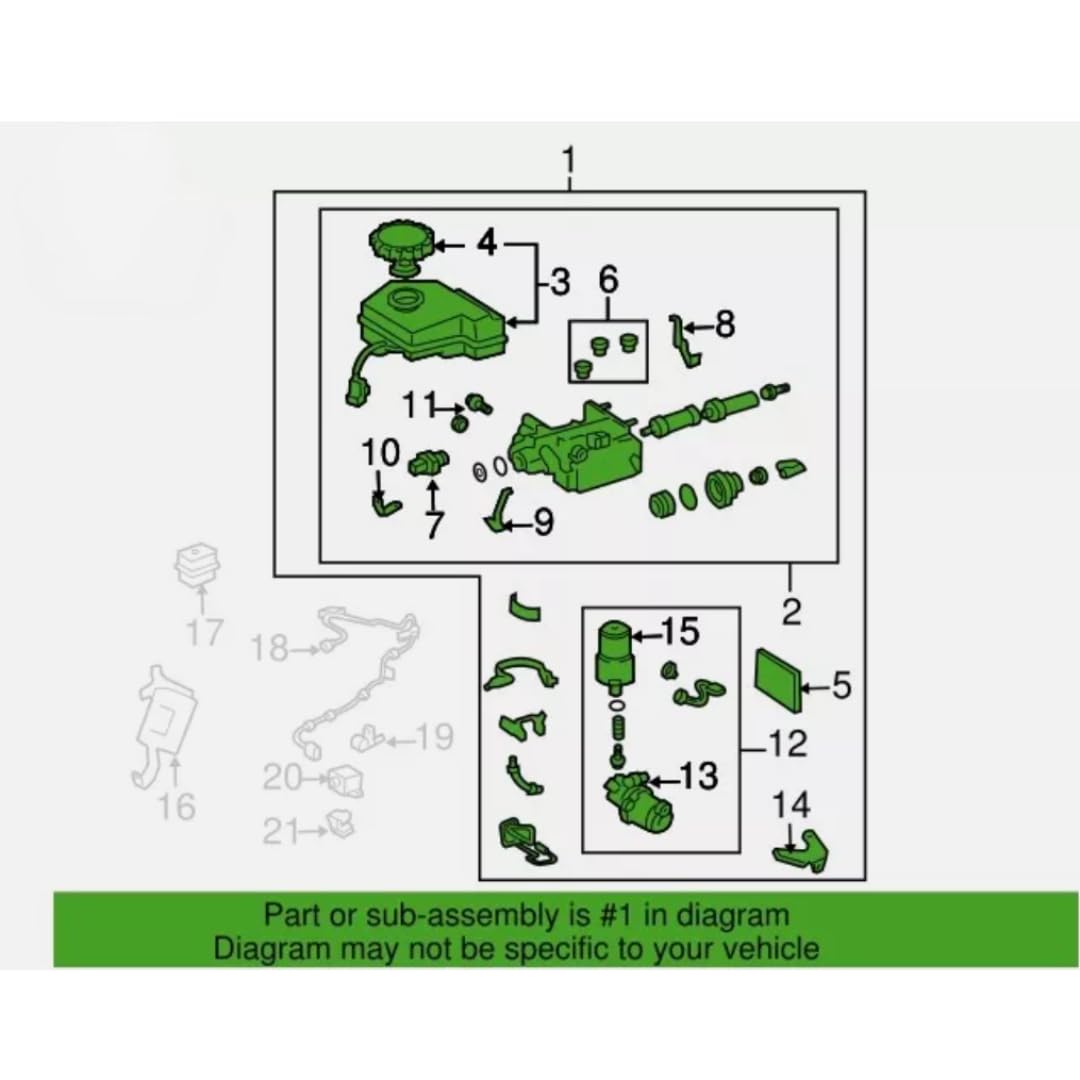 1
4
3
6
8
11
10
7
9
2
17
18
15
5
19
12
20
13
16
14
21

Part or sub-assembly is #1 in diagram
Diagram may not be specific to your vehicle