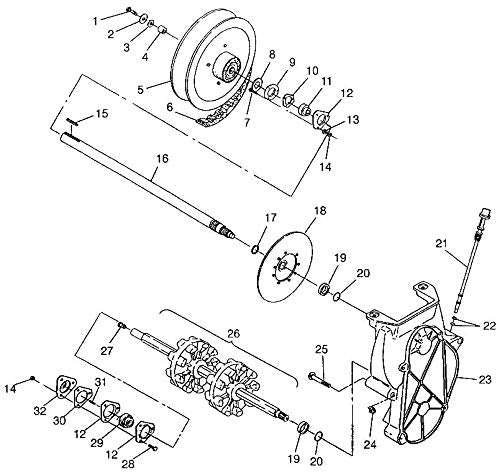 1
2
3
4
5
6
7
8
9
10
11
12
13
14
15
16
17
18
19
20
21
22
23
24
25
26
27
14
32
30
31
12
29
12
28
19
20