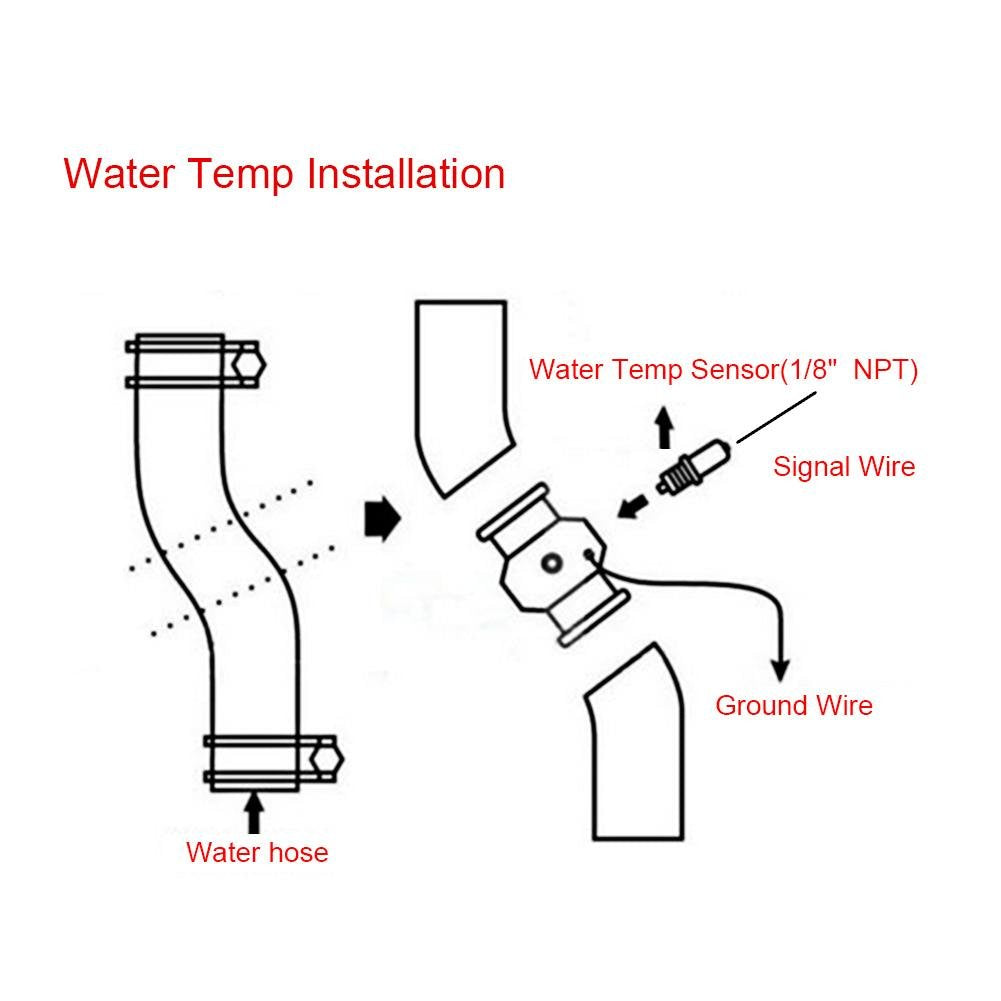 Water Temp Installation

Water Temp Sensor(1/8"  NPT)

Signal Wire

Ground Wire

Water hose