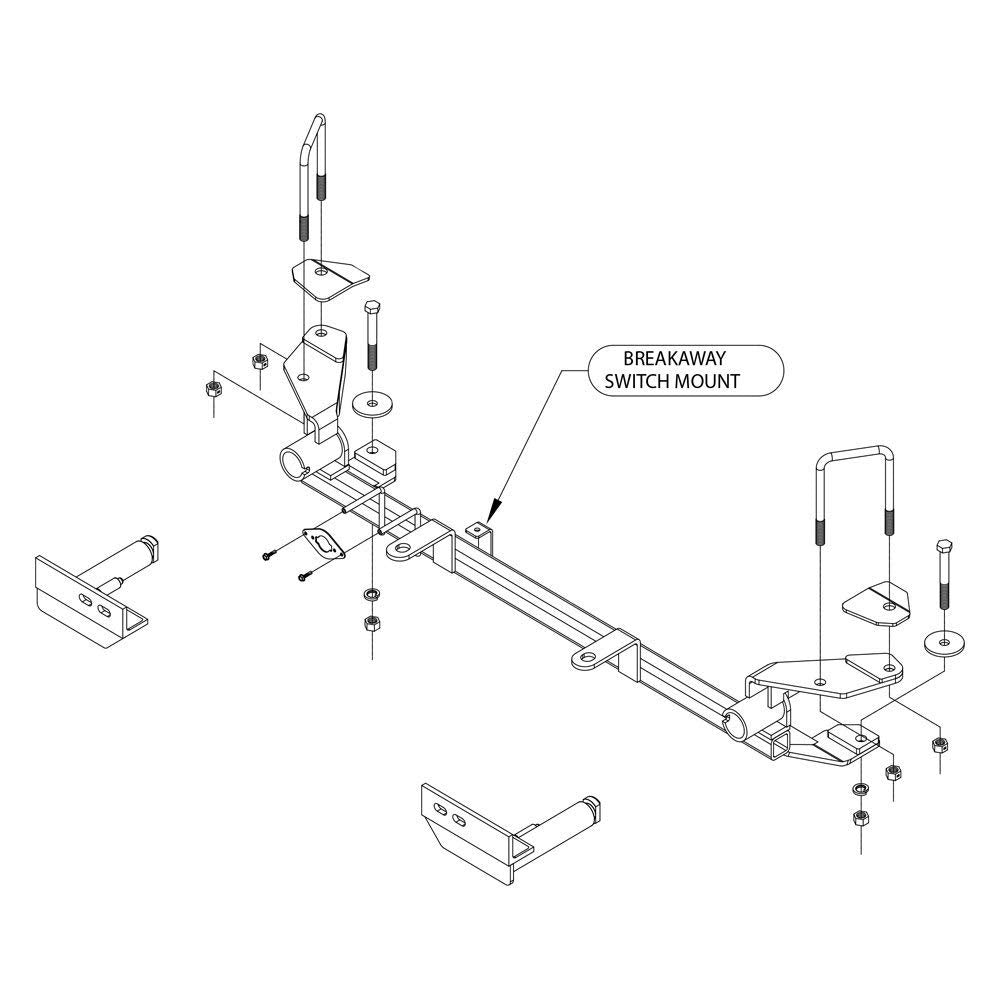 BREAKAWAY
SWITCH MOUNT