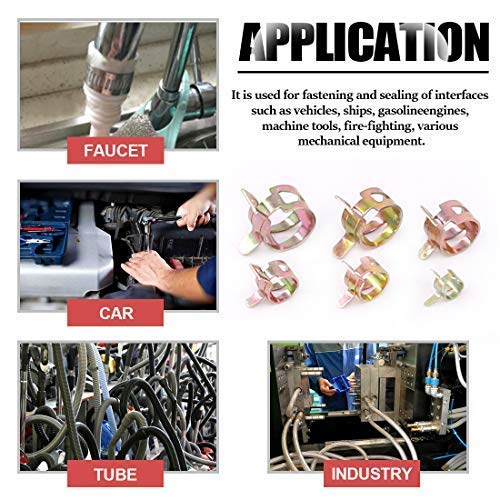 APPLICATION

It is used for fastening and sealing of interfaces such as vehicles, ships, gasolineengines, machine tools, fire-fighting, various mechanical equipment.

FAUCET

CAR

TUBE

INDUSTRY