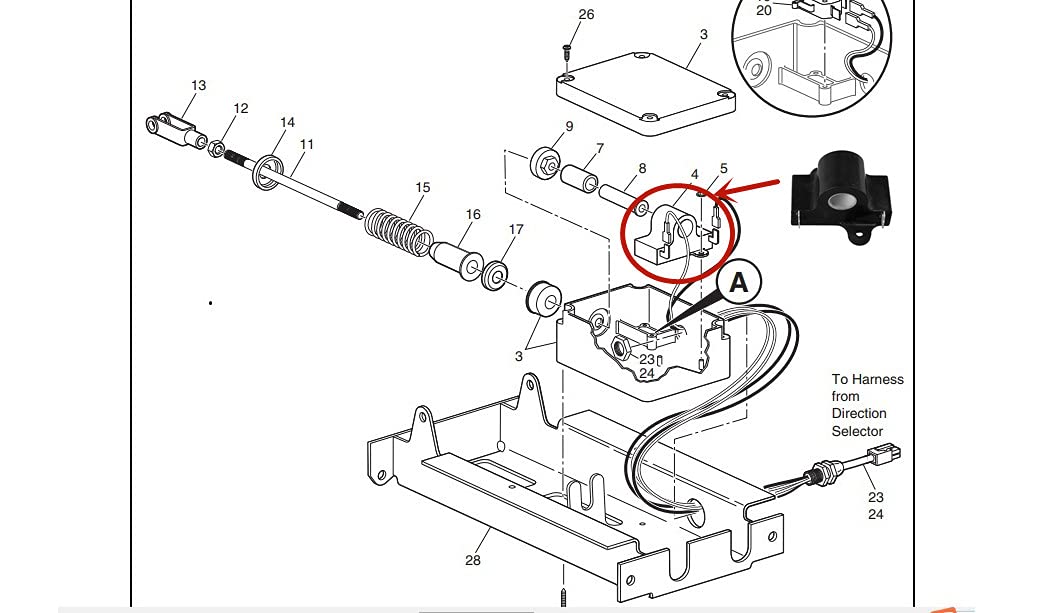 20
26
3
13
12
14
11
9
7
8
4
5
15
16
17
A
3
23
24
To Harness from Direction Selector
23
24
28