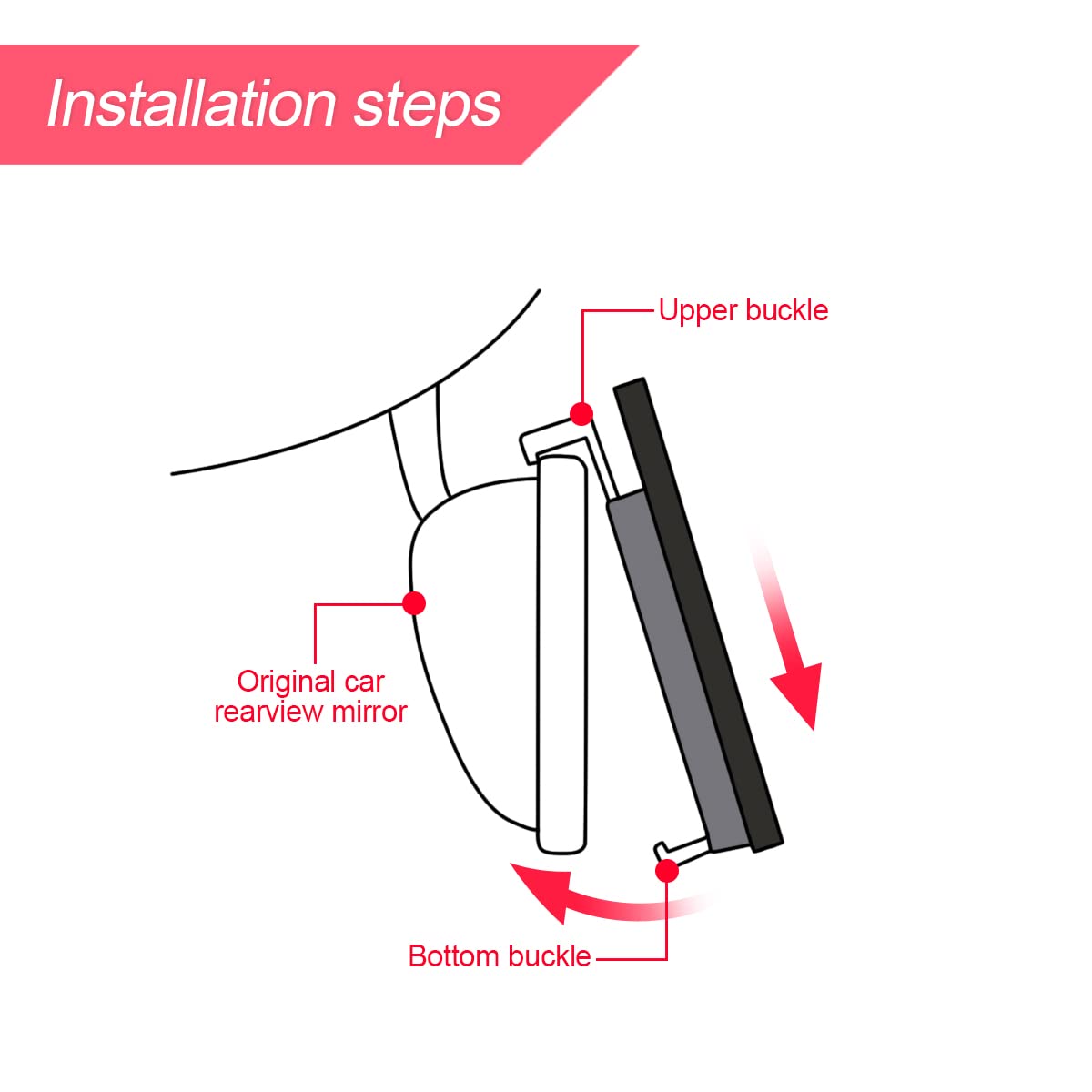 Installation steps

Upper buckle

Original car rearview mirror

Bottom buckle