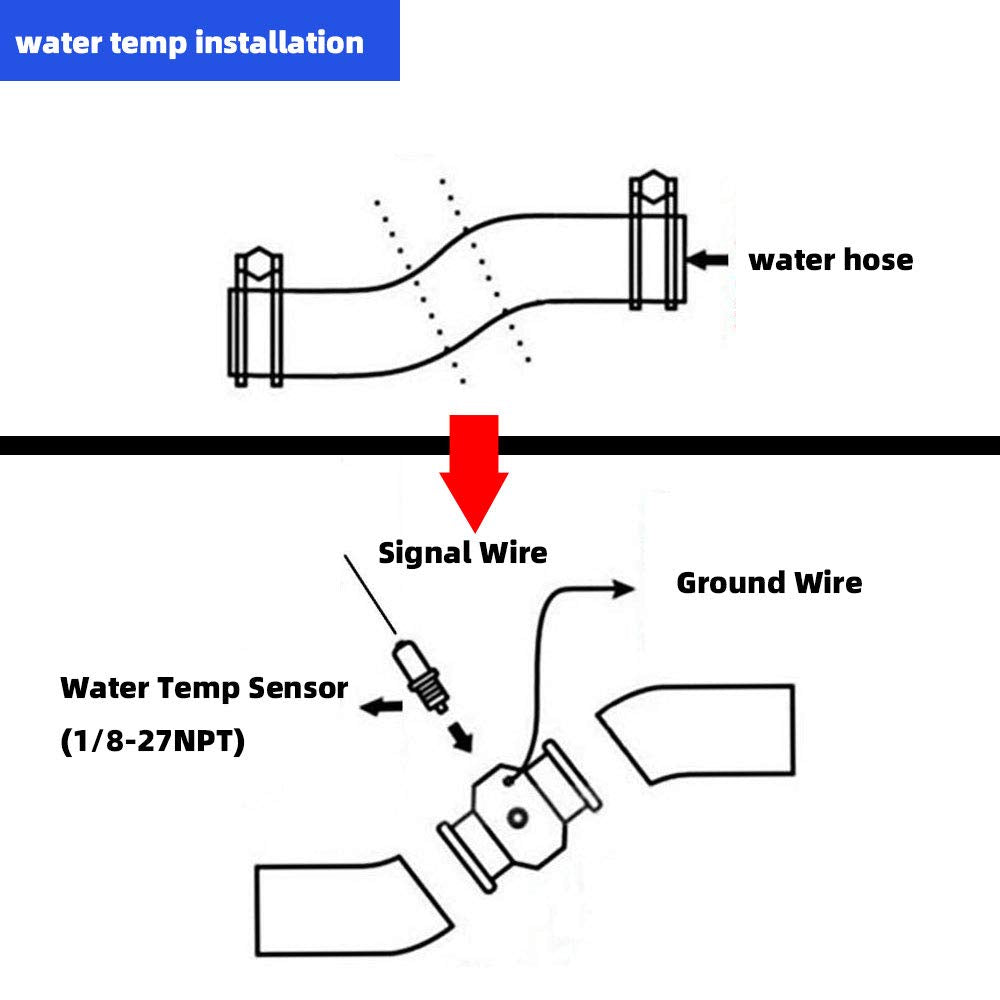 water temp installation

water hose

Signal Wire

Ground Wire

Water Temp Sensor
(1/8-27NPT)