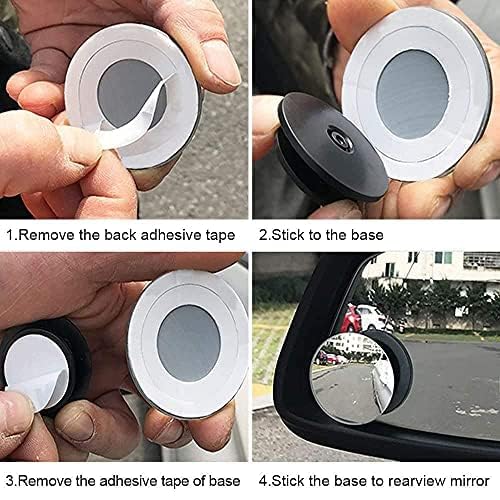 1.Remove the back adhesive tape

2.Stick to the base

3.Remove the adhesive tape of base

4.Stick the base to rearview mirror