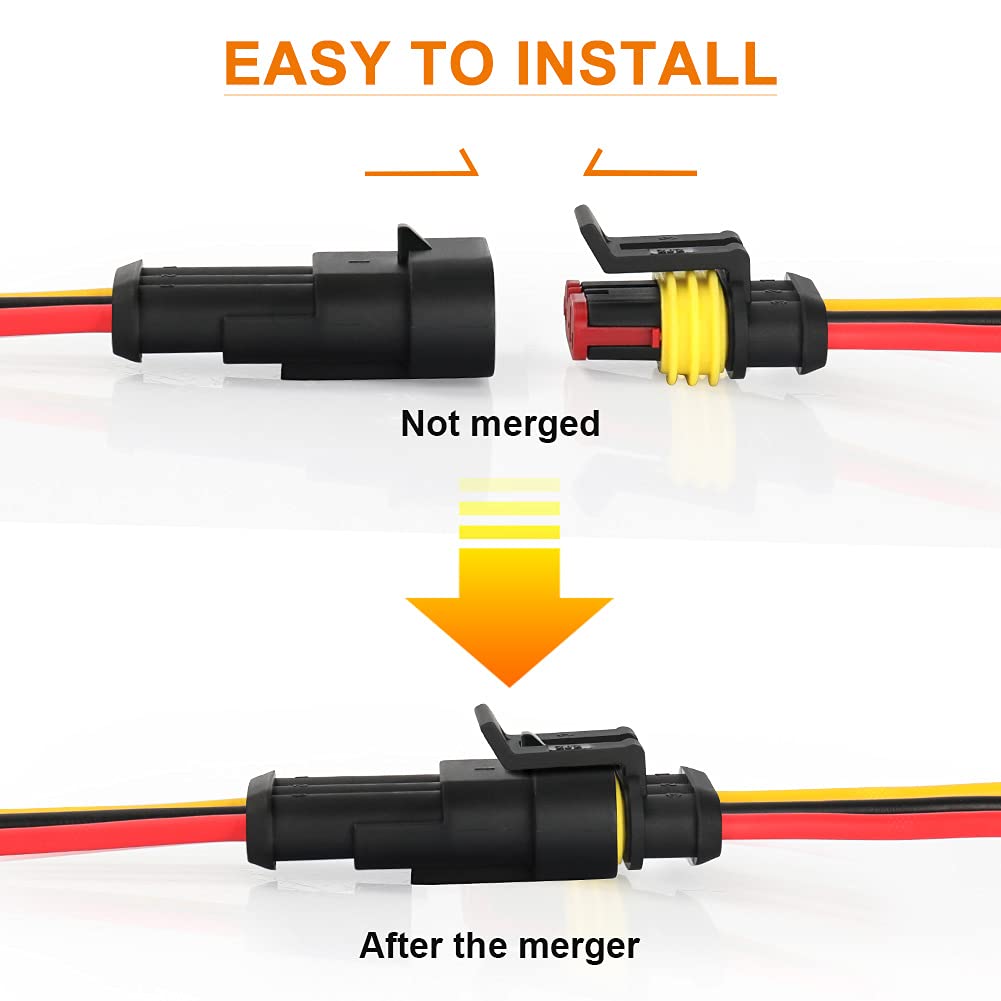 EASY TO INSTALL

Not merged

After the merger