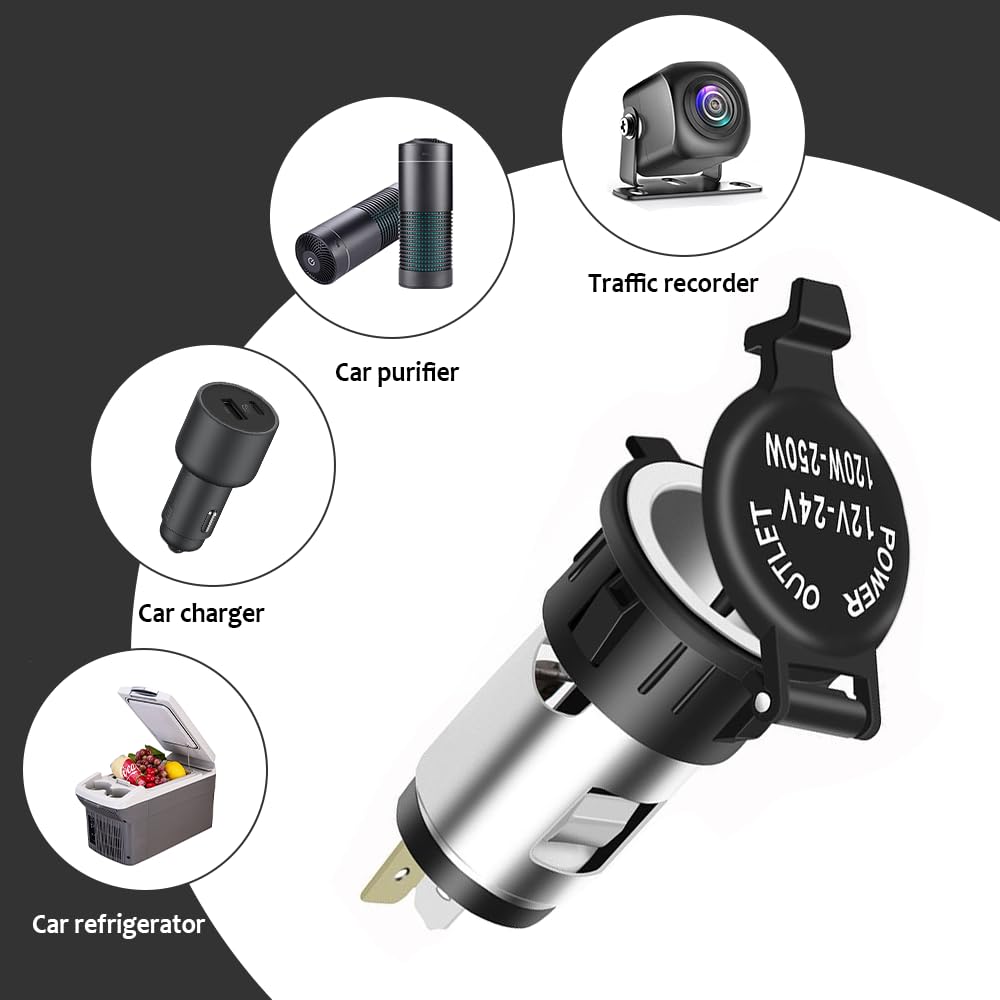 Traffic recorder

Car purifier

Car charger

Car refrigerator

POWER OUTLET
12V-24V
120W-250W