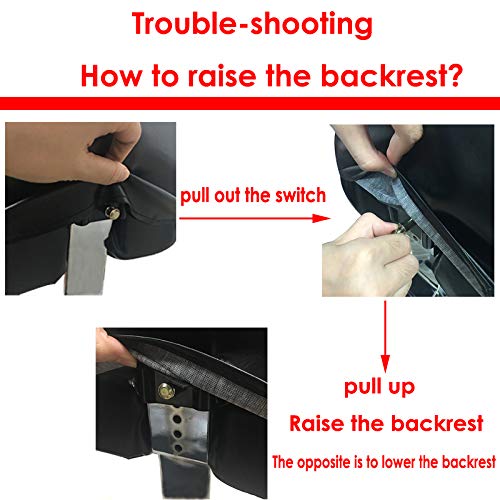 Trouble-shooting

How to raise the backrest?

pull out the switch

pull up

Raise the backrest

The opposite is to lower the backrest