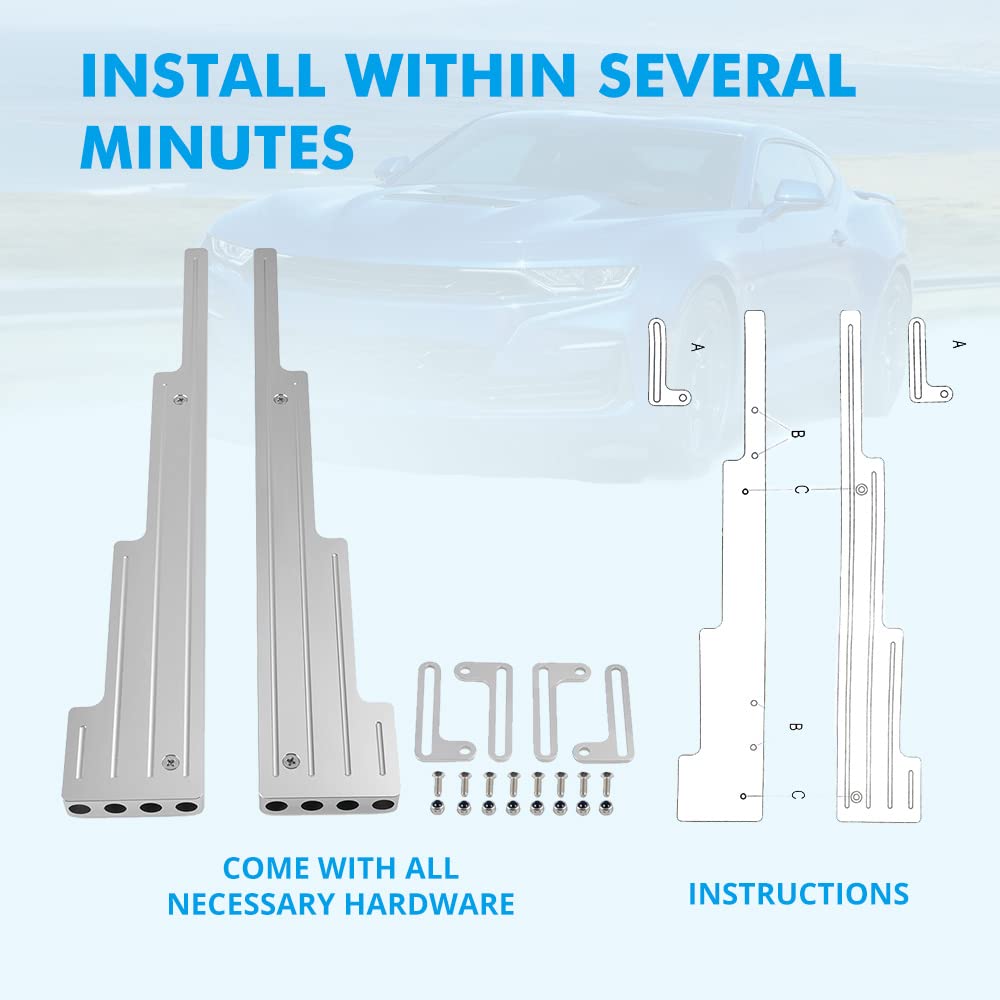 INSTALL WITHIN SEVERAL MINUTES

A

A

B

C

B

C

COME WITH ALL NECESSARY HARDWARE

INSTRUCTIONS