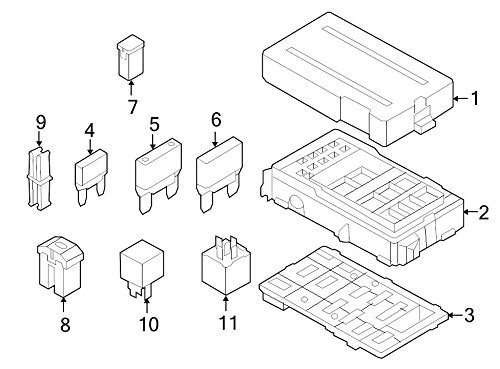 7
1
9
4
5
6
2
8
10
11
3