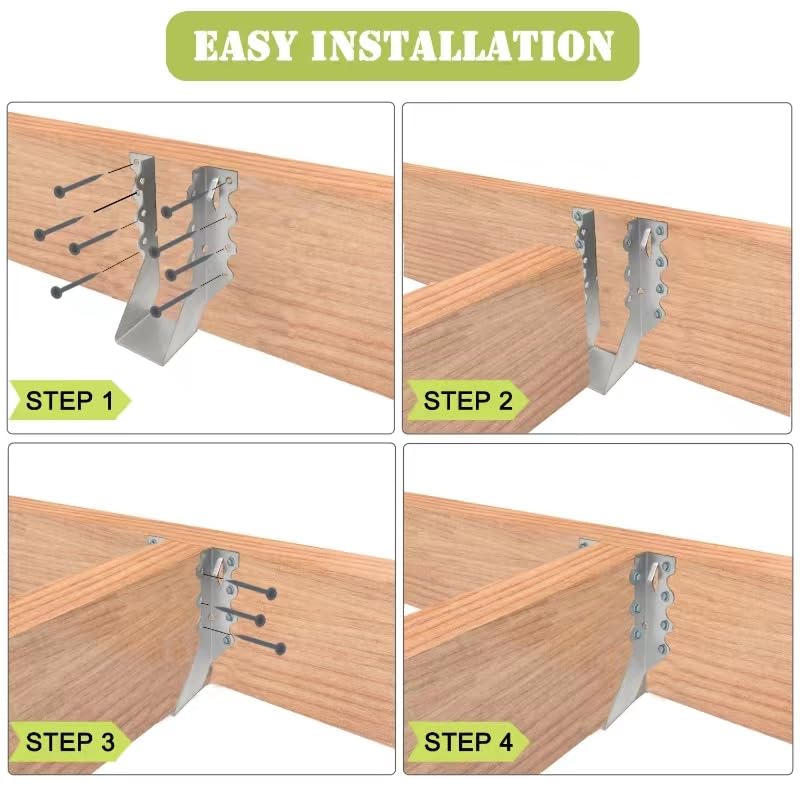 EASY INSTALLATION

STEP 1

STEP 2

STEP 3

STEP 4