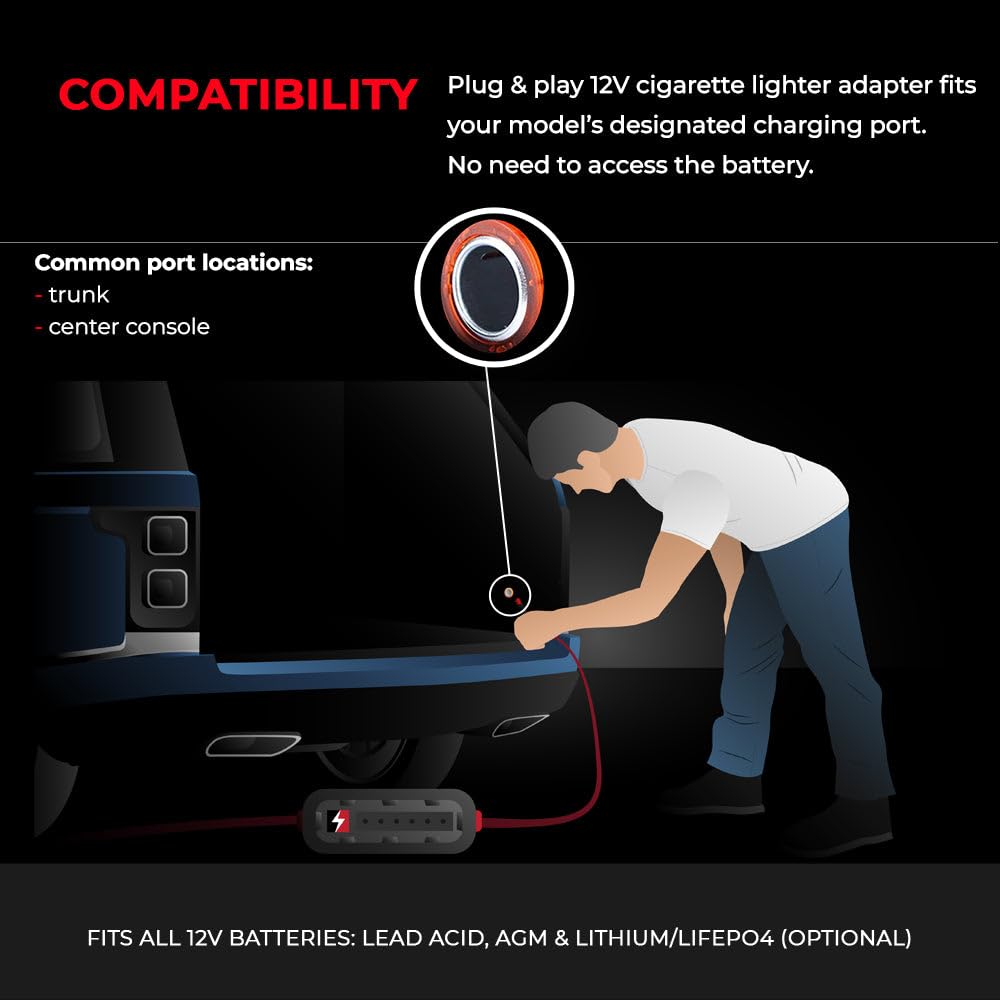 COMPATIBILITY

Plug & play 12V cigarette lighter adapter fits your model's designated charging port. No need to access the battery.

Common port locations:
- trunk
- center console

FITS ALL 12V BATTERIES: LEAD ACID, AGM & LITHIUM/LIFEPO4 (OPTIONAL)