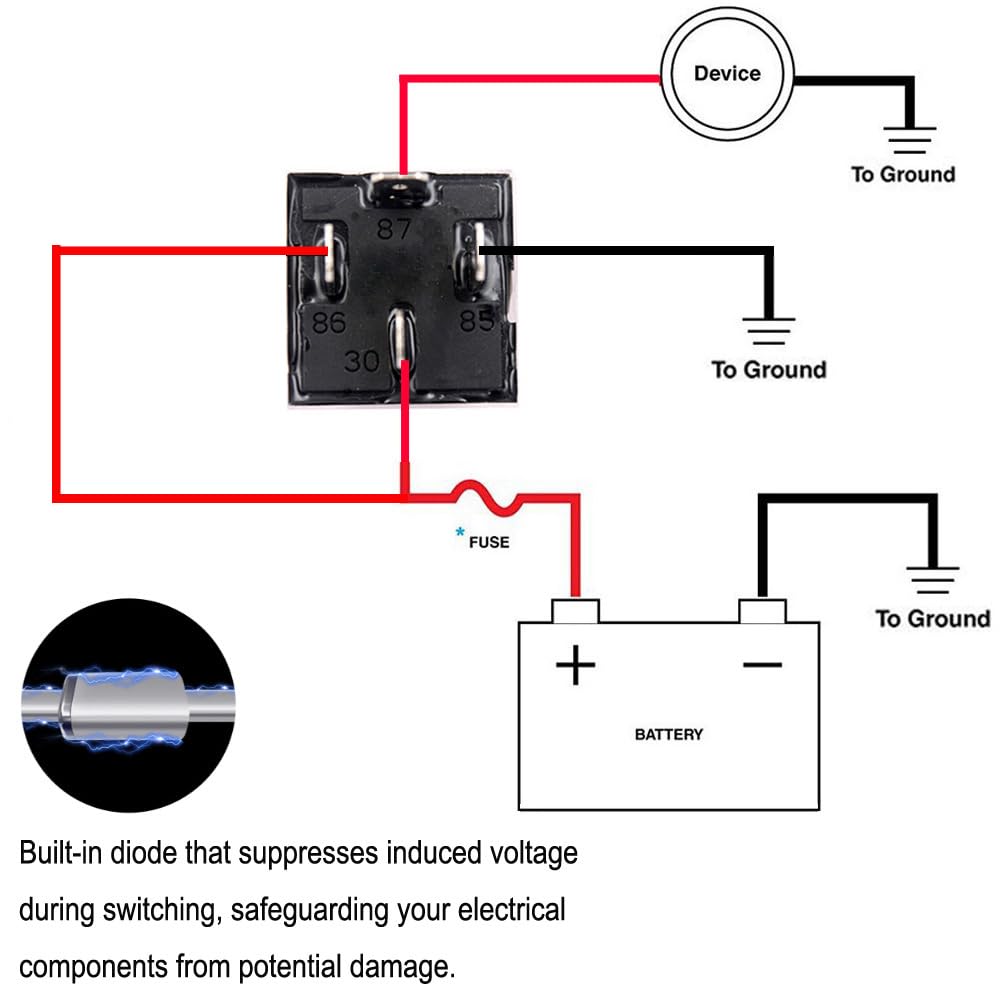 Device

To Ground

87

86

85

30

To Ground

*FUSE

To Ground

+

−

BATTERY

Built-in diode that suppresses induced voltage during switching, safeguarding your electrical components from potential damage.