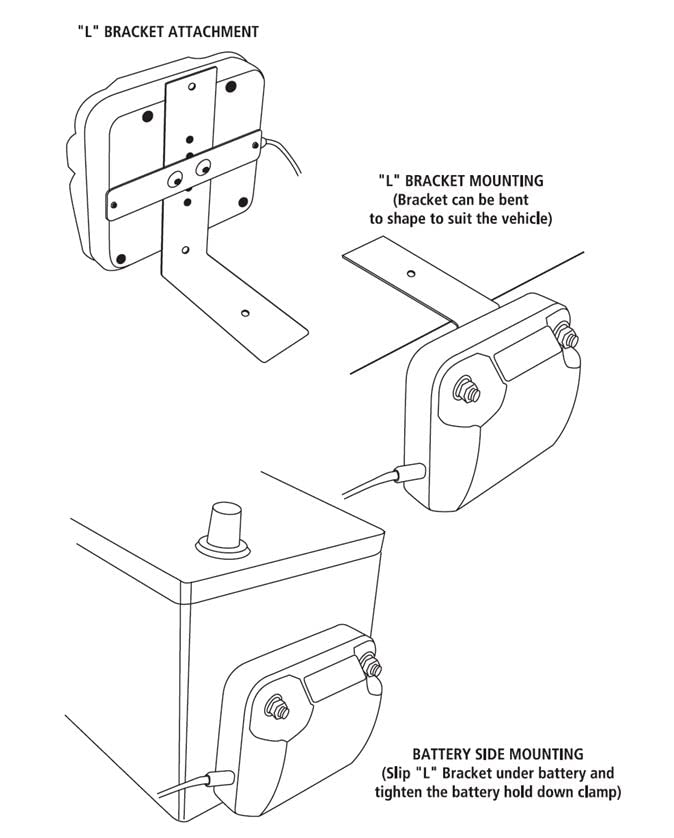 "L" BRACKET ATTACHMENT

"L" BRACKET MOUNTING
(Bracket can be bent to shape to suit the vehicle)

BATTERY SIDE MOUNTING
(Slip "L" Bracket under battery and tighten the battery hold down clamp)