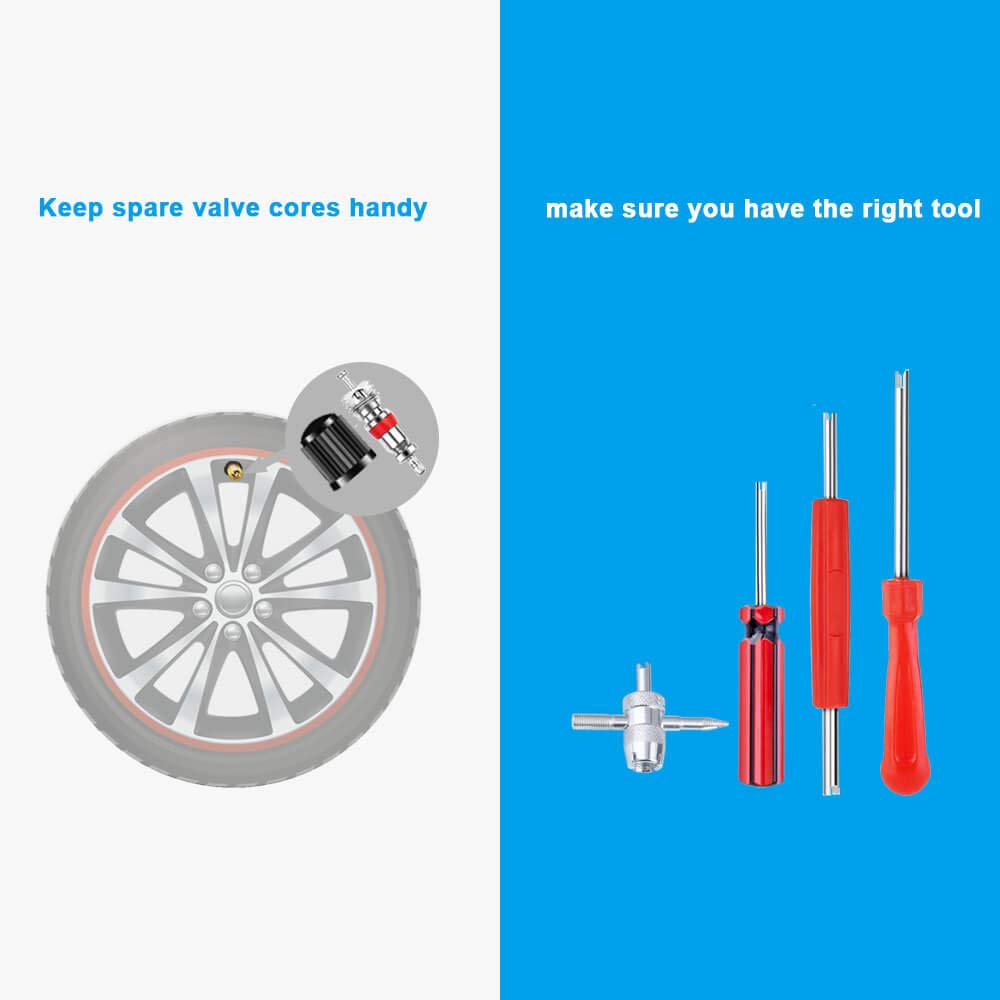 Keep spare valve cores handy

make sure you have the right tool