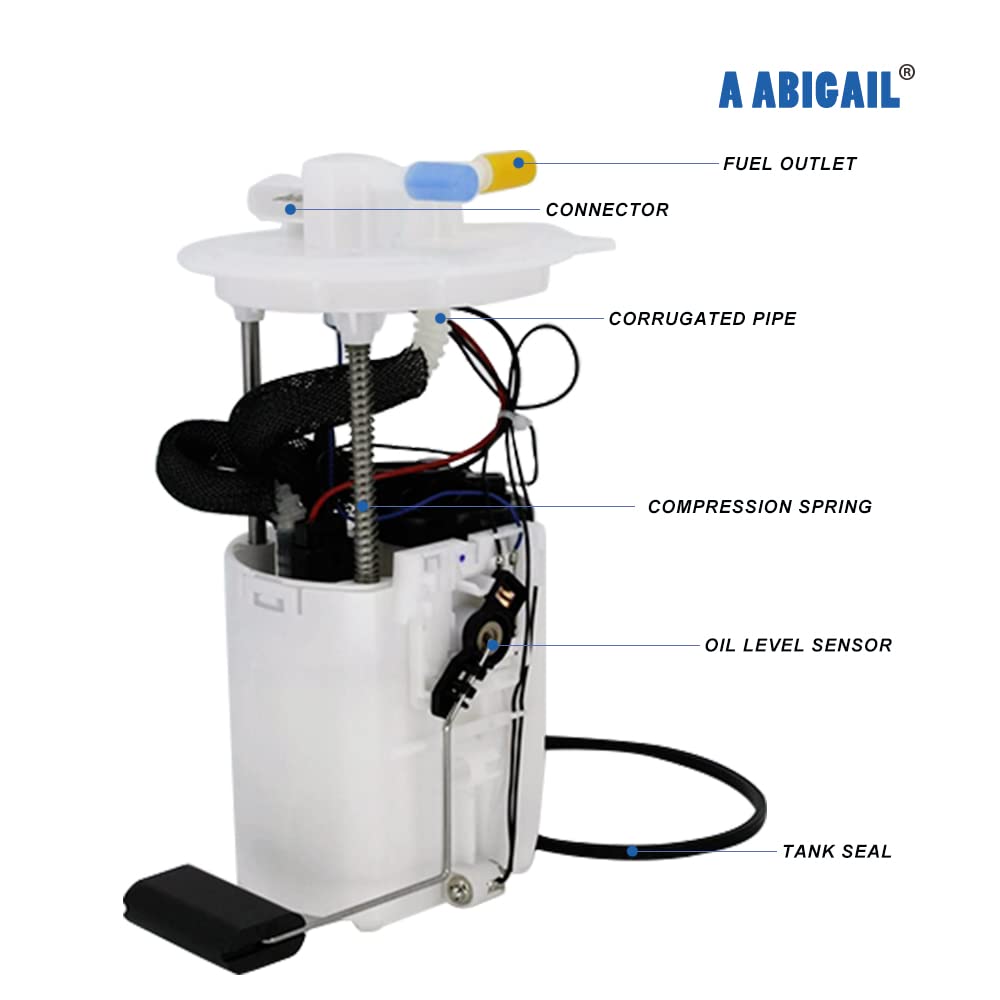 A ABIGAIL®

FUEL OUTLET

CONNECTOR

CORRUGATED PIPE

COMPRESSION SPRING

OIL LEVEL SENSOR

TANK SEAL