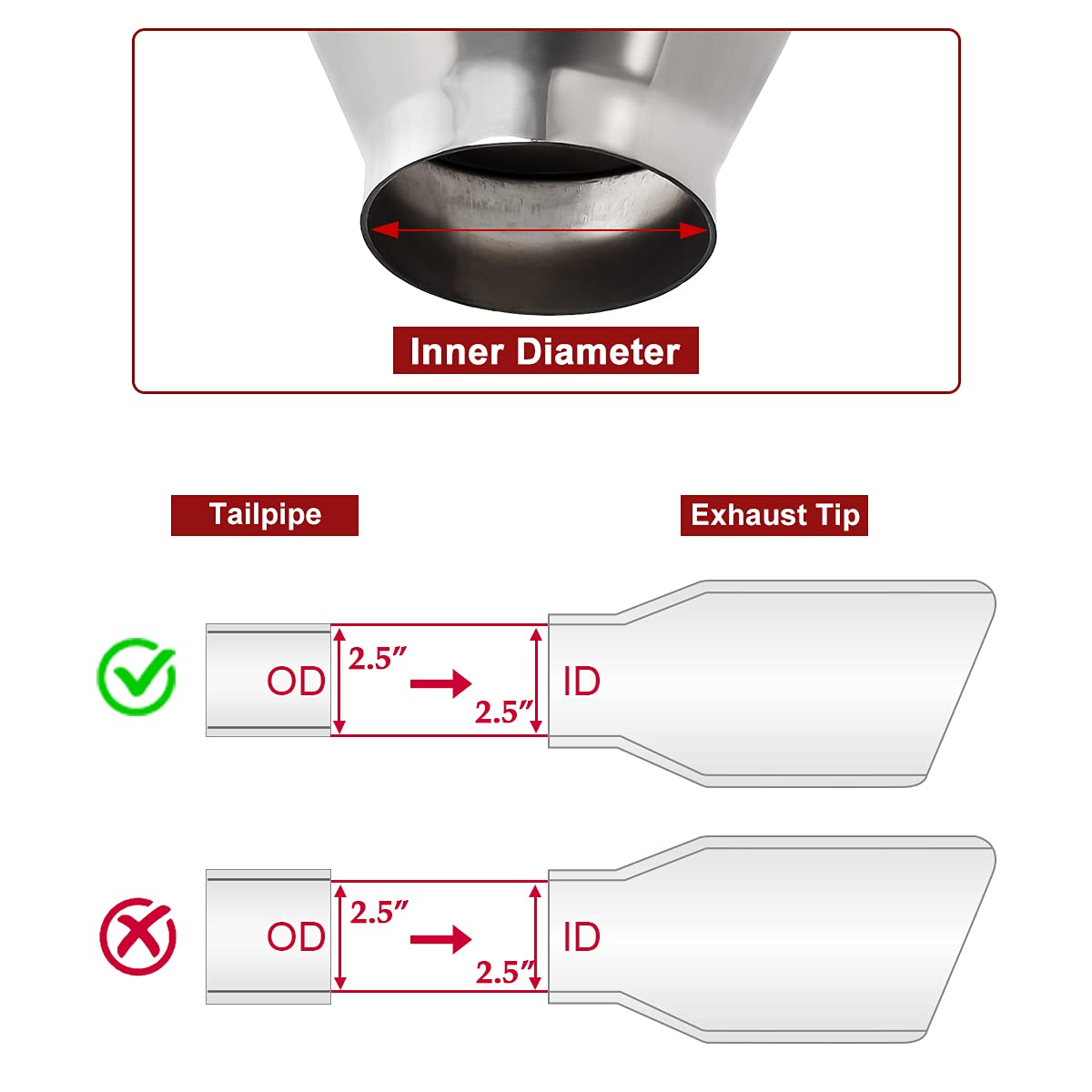 Inner Diameter

Tailpipe

Exhaust Tip

OD

2.5″

2.5″

ID

OD

2.5″

2.5″

ID