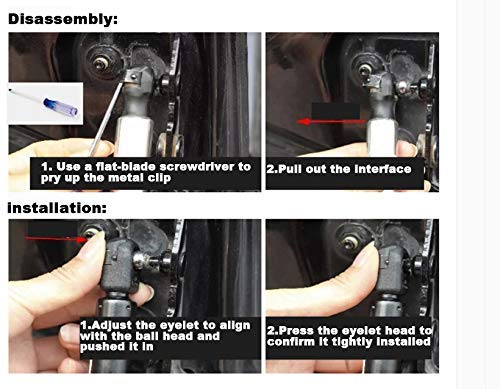 Disassembly:

1. Use a flat-blade screwdriver to pry up the metal clip

2.Pull out the interface

installation:

1.Adjust the eyelet to align with the ball head and pushed it in

2.Press the eyelet head to confirm it tightly installed