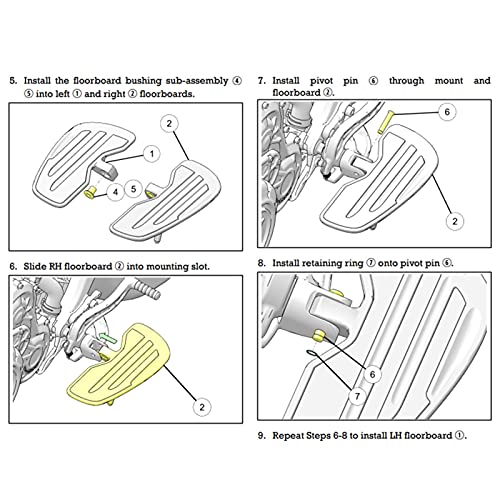 5. Install the floorboard bushing sub-assembly ④ ⑤ into left ① and right ② floorboards.

2
1
4
5

6. Slide RH floorboard ② into mounting slot.

2

7. Install pivot pin ⑥ through mount and floorboard ②.

6
2

8. Install retaining ring ⑦ onto pivot pin ⑥.

6
7

9. Repeat Steps 6-8 to install LH floorboard ①.